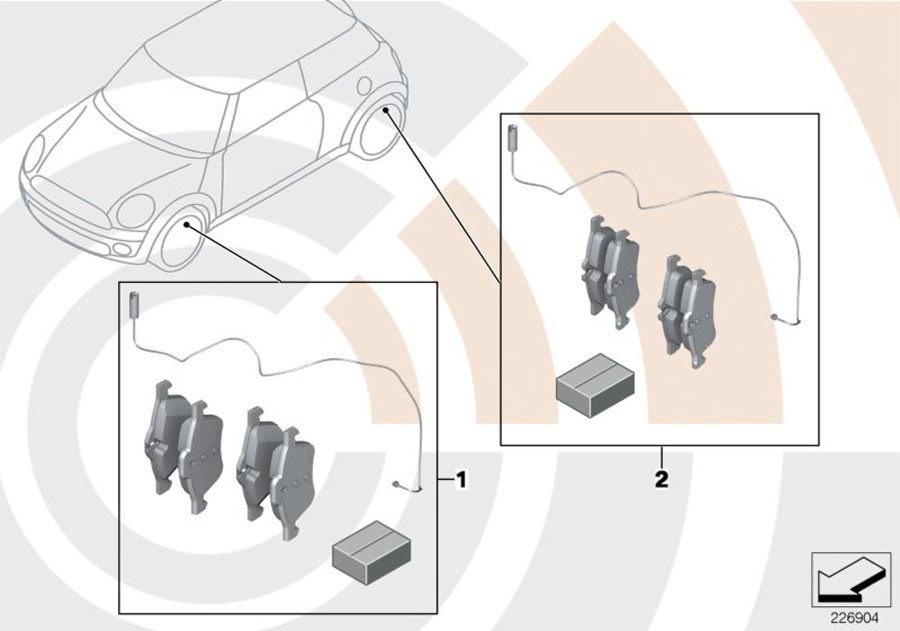 1

2

226904