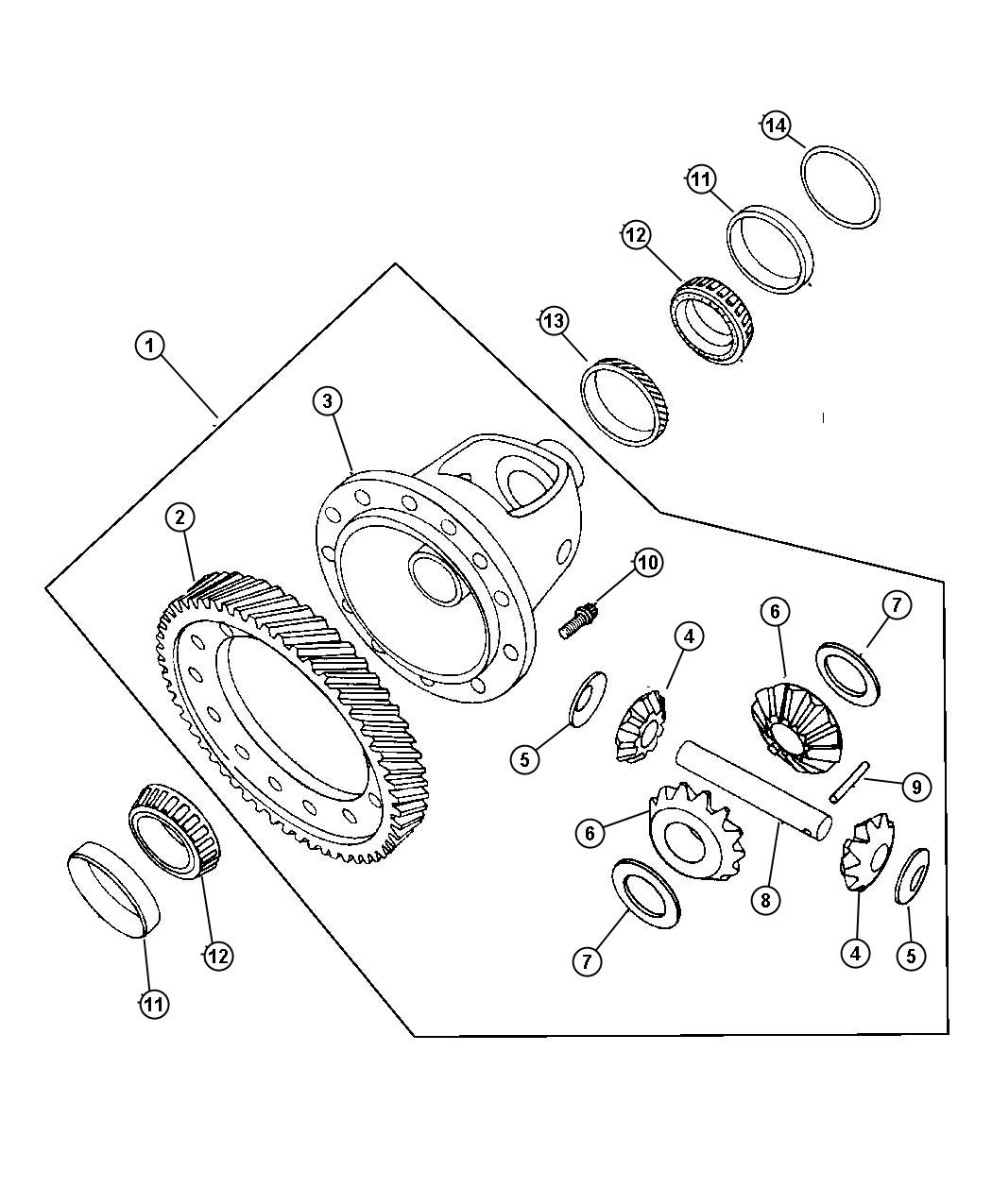 14
11
12
13
1
3
2
10
7
6
4
5
9
6
8
7
4
5
12
11