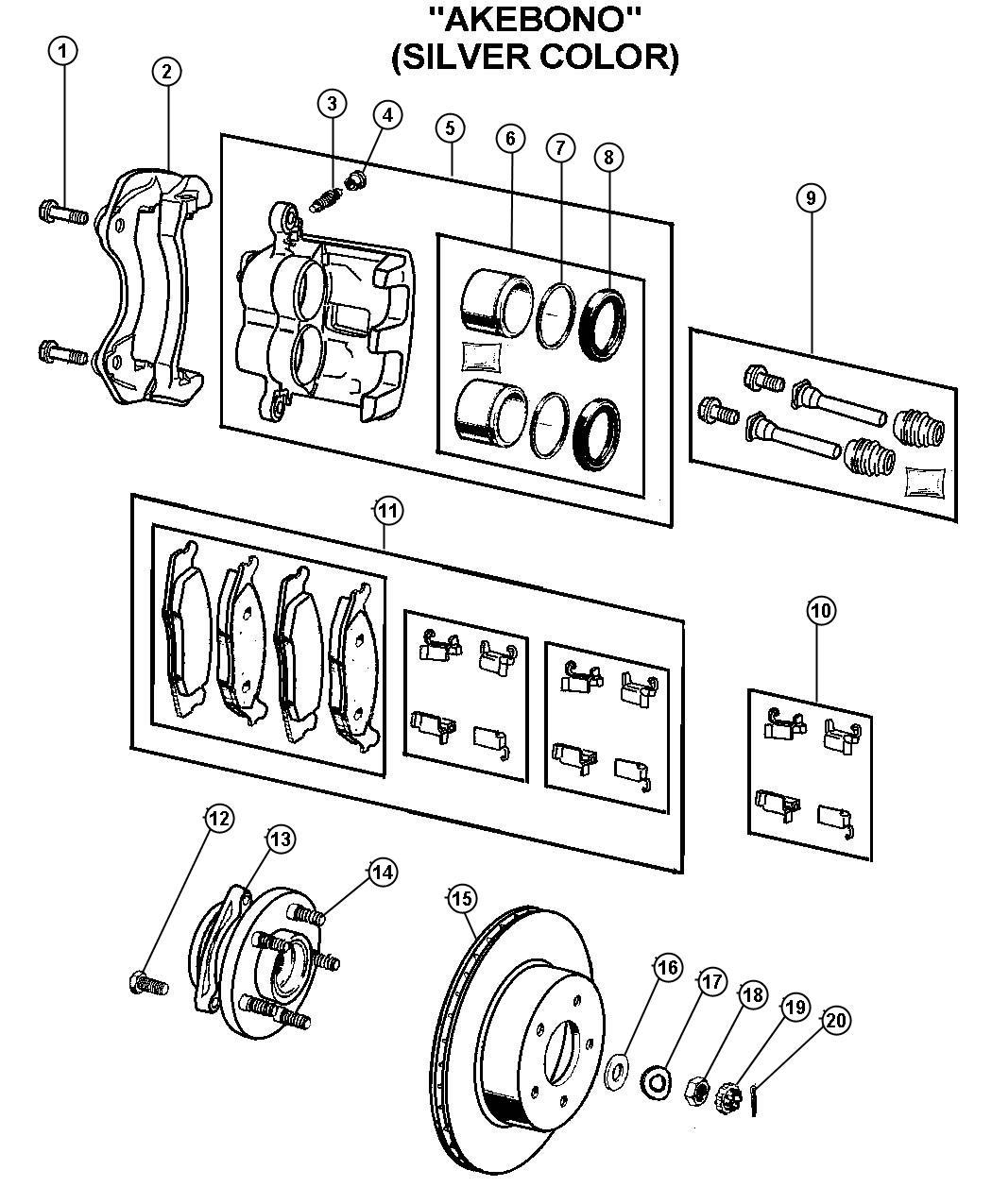 "AKEBONO"
(SILVER COLOR)

1
2
3
4
5
6
7
8
9
11
10
12
13
14
15
16
17
18
19
20