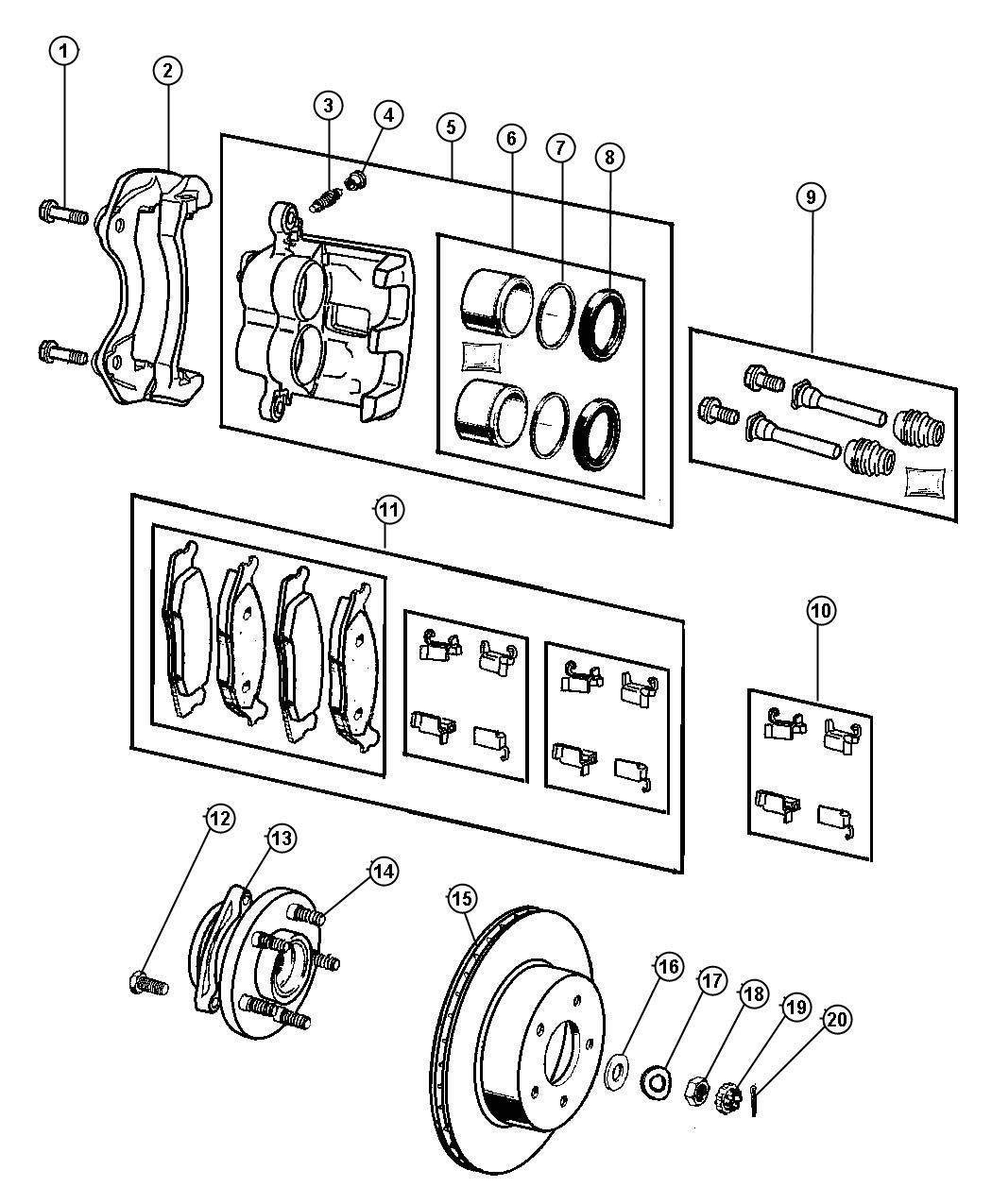 1
2
3
4
5
6
7
8
9
11
10
12
13
14
15
16
17
18
19
20