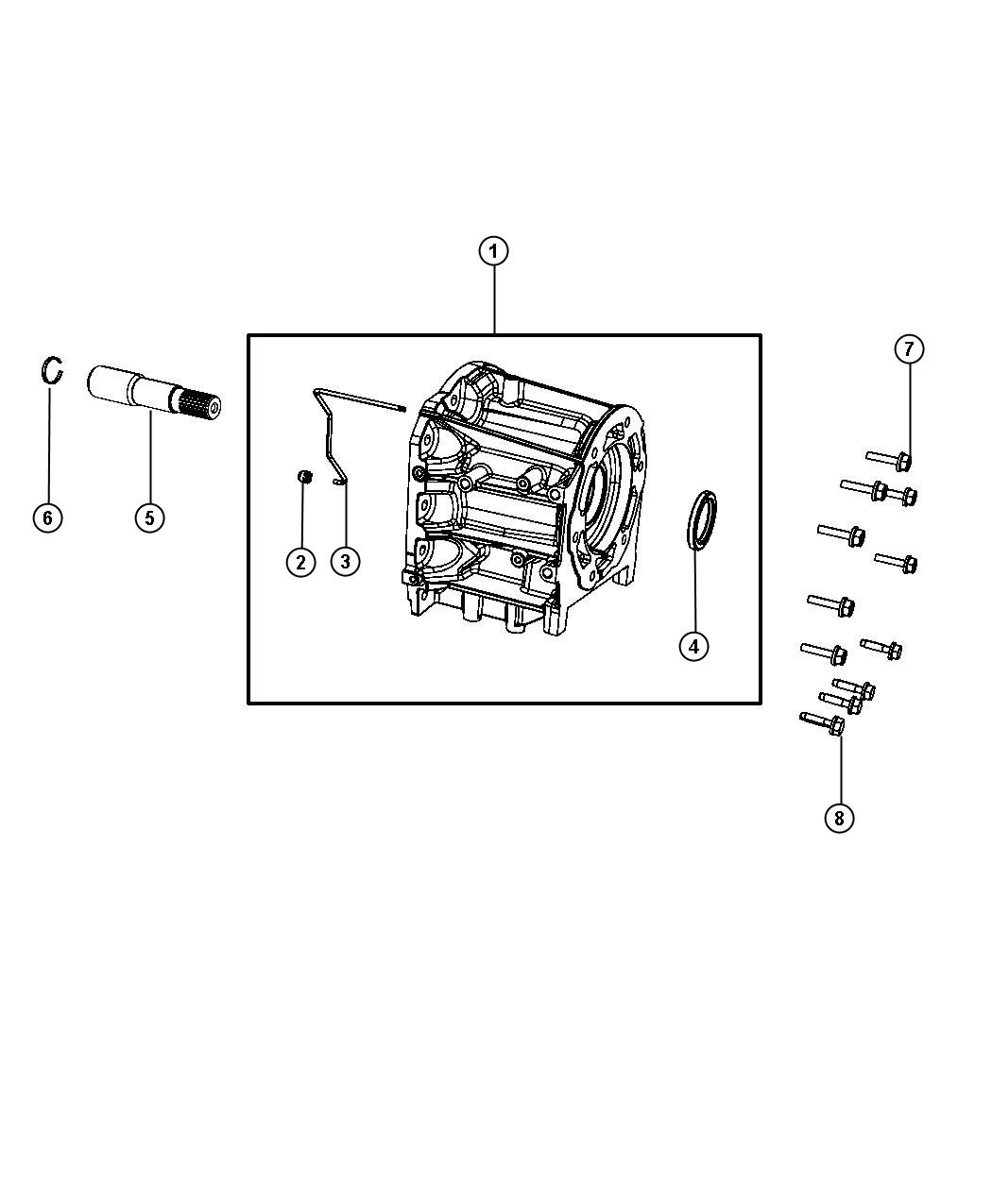 1
7
6
5
2
3
4
8