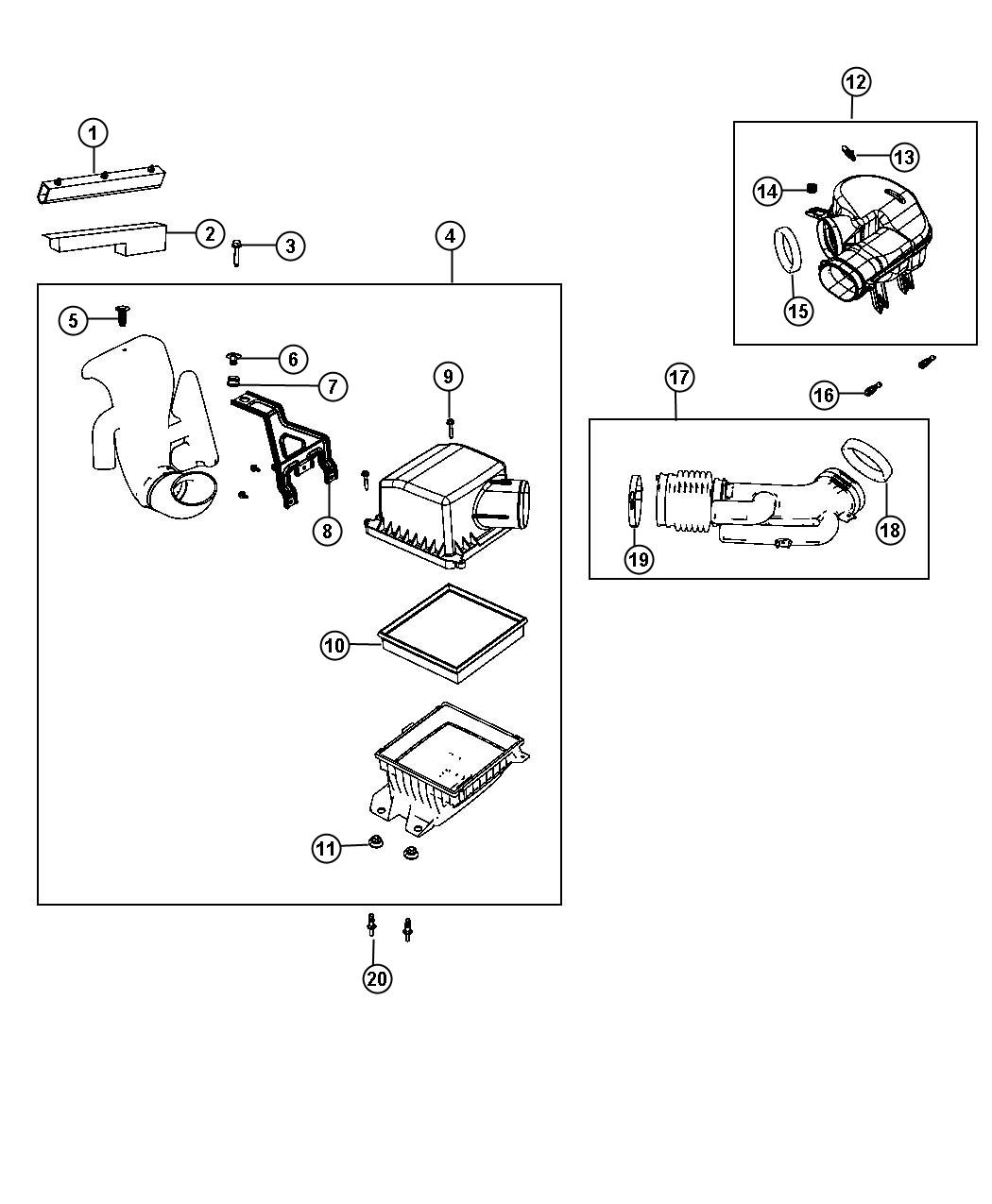 1
2
3
4
5
6
7
8
9
10
11
12
13
14
15
16
17
18
19
20