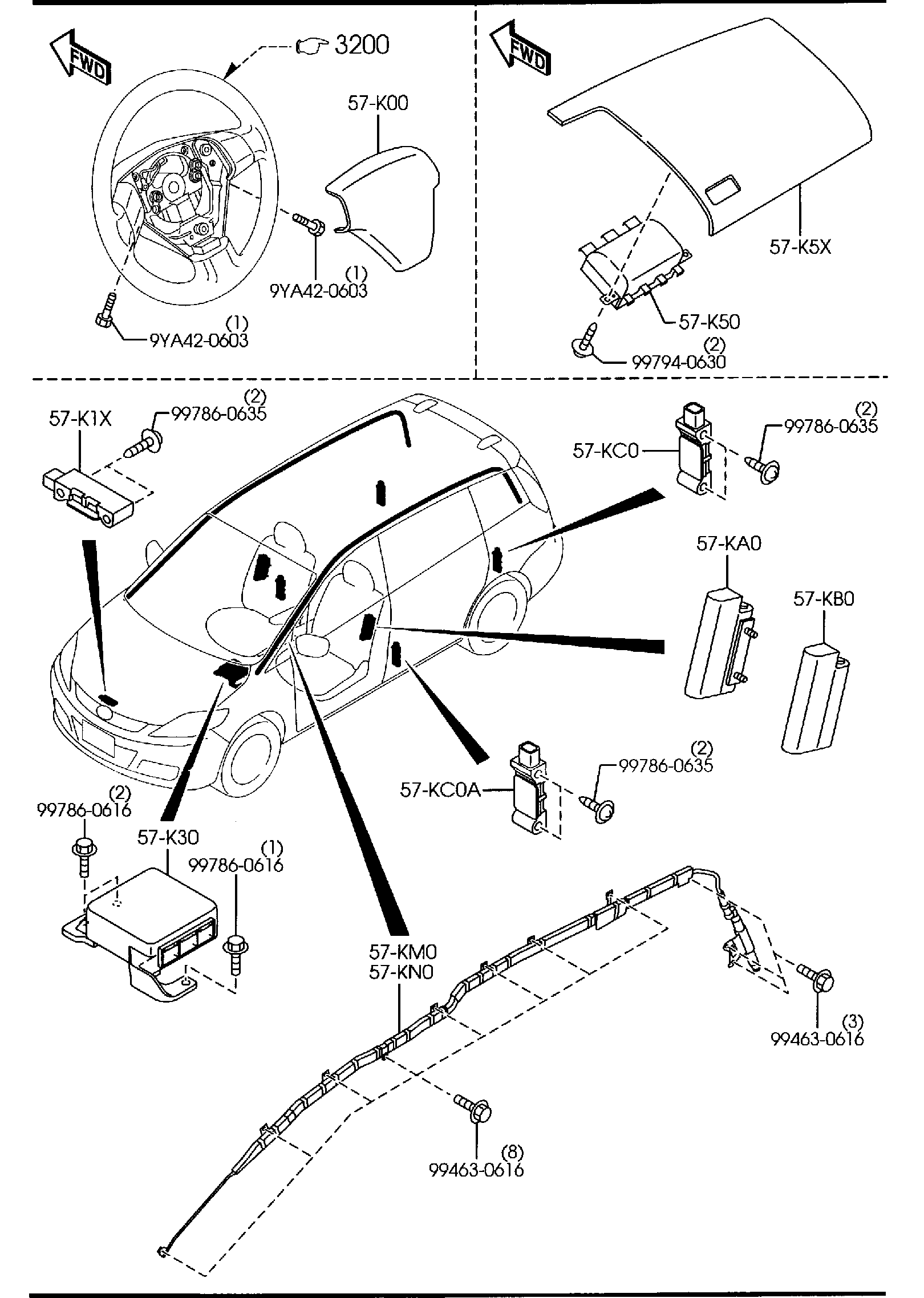 FWD

3200

57-K00

(1)
9YA42-0603

(1)
9YA42-0603

FWD

57-K5X

57-K50

(2)
99794-0630

57-K1X

(2)
99786-0635

57-KC0

(2)
99786-0635

57-KA0

57-KB0

57-KC0A

(2)
99786-0635

(2)
99786-0616

57-K30

(1)
99786-0616

57-KM0
57-KN0

(3)
99463-0616

(8)
99463-0616