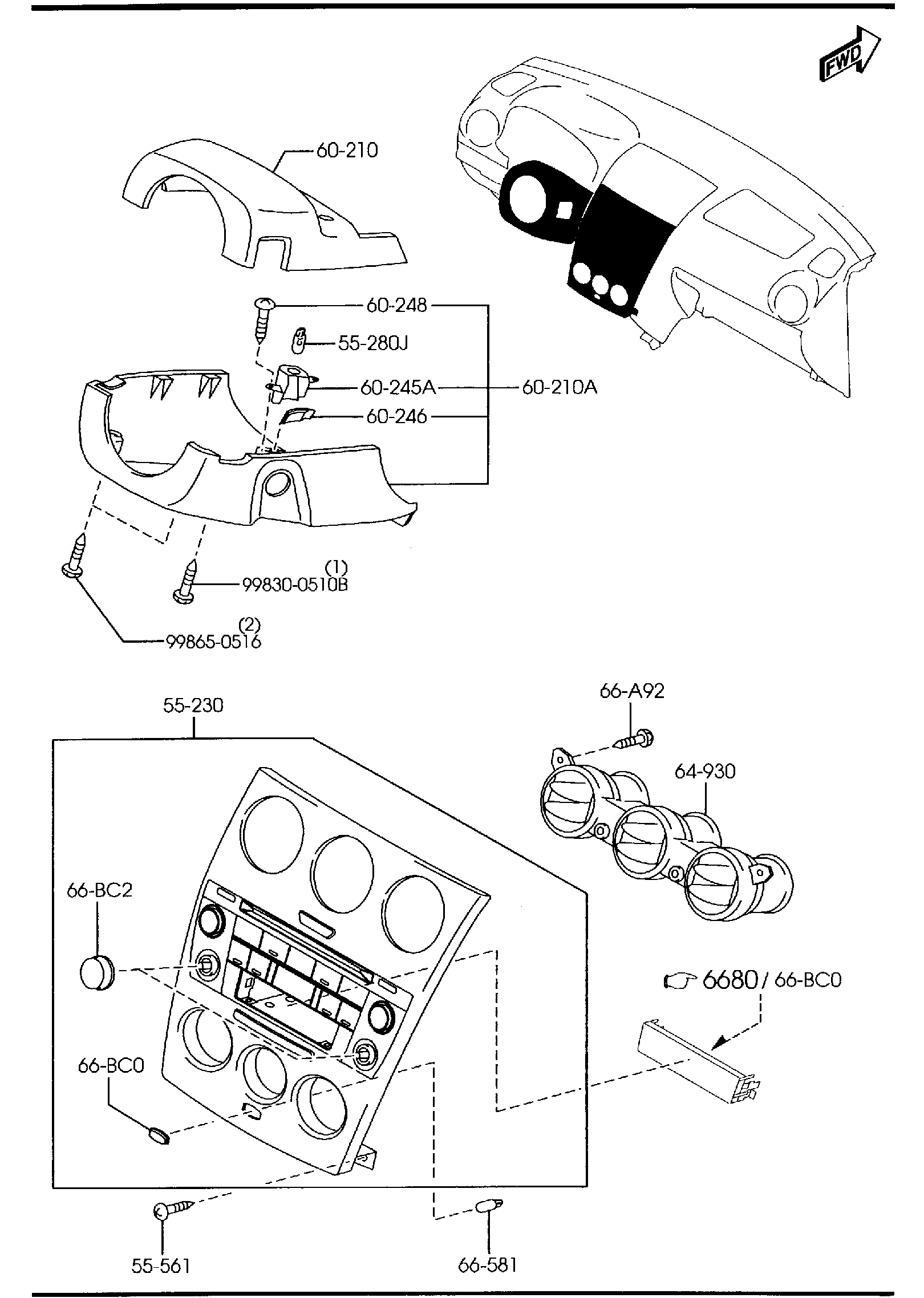 FWD

60-210

60-248

55-280J

60-245A

60-210A

60-246

(1)
99830-0510B

(2)
99865-0516

55-230

66-A92

64-930

66-BC2

6680 / 66-BC0

66-BC0

55-561

66-581