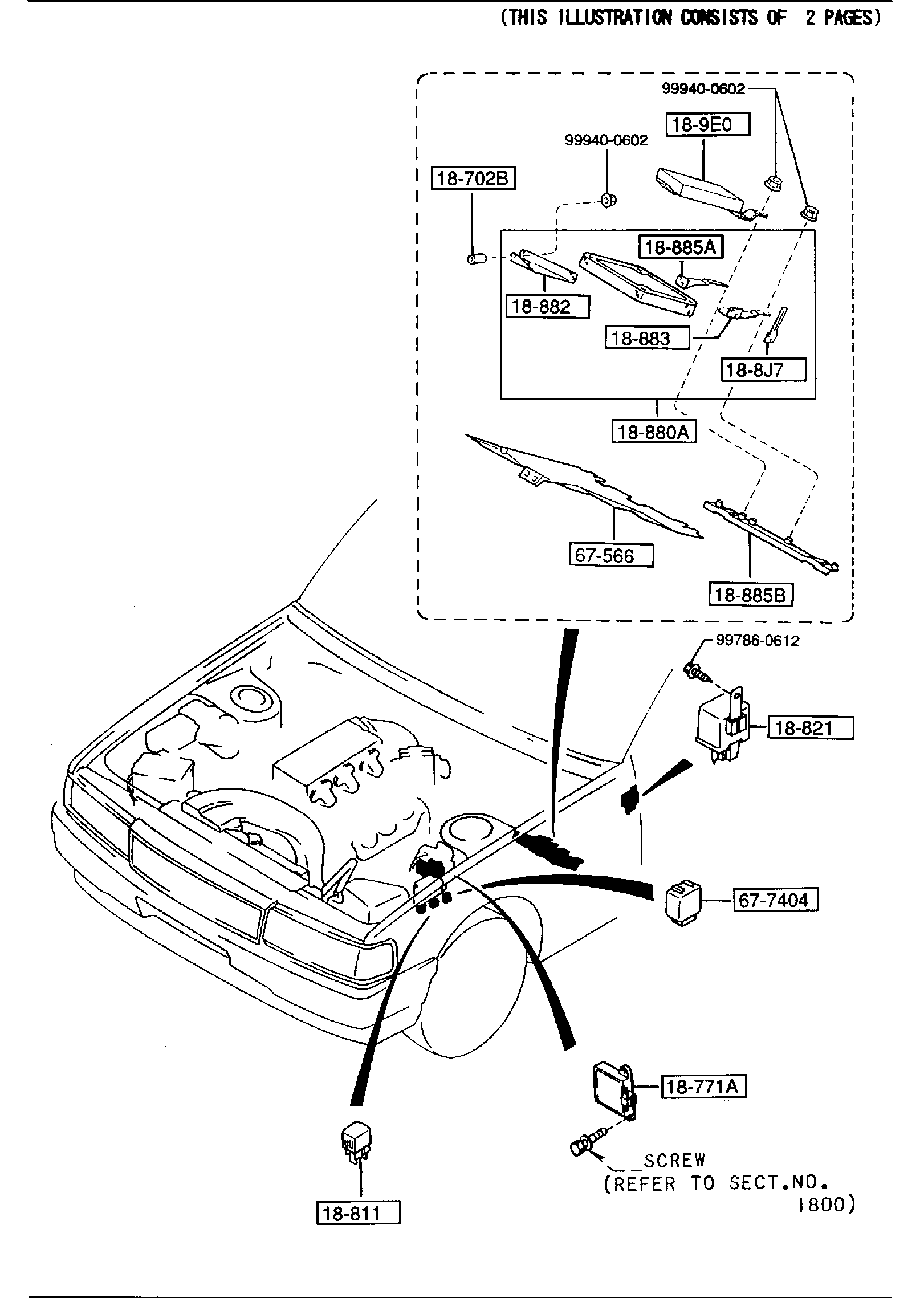 (THIS ILLUSTRATION CONSISTS OF 2 PAGES)

99940-0602
18-9E0
99940-0602
18-702B
18-885A
18-882
18-883
18-8J7
18-880A
67-566
18-885B
99786-0612
18-821
67-7404
18-771A
SCREW
(REFER TO SECT.NO. 1800)
18-811