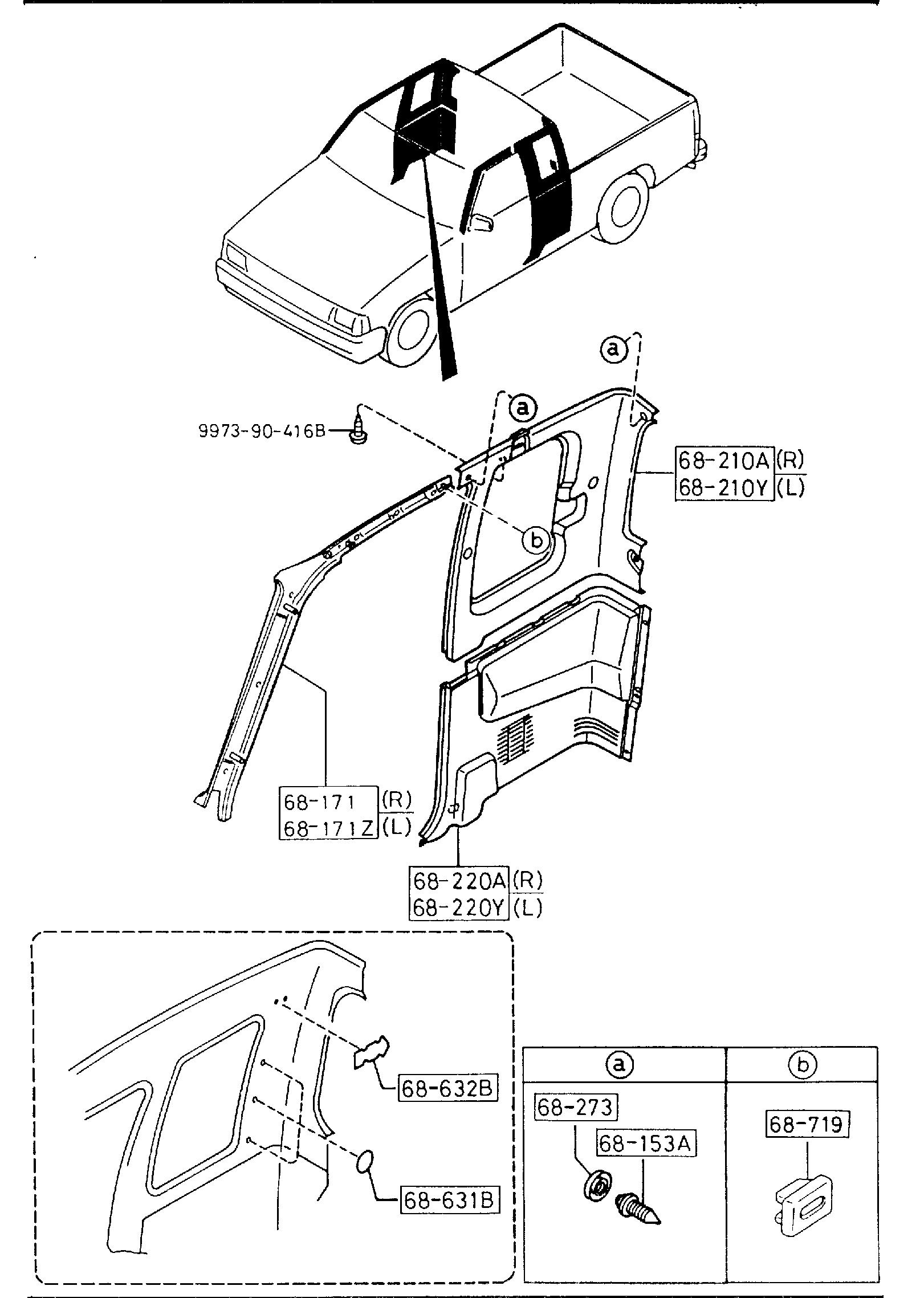 a

a

9973-90-416B

68-210A (R)
68-210Y (L)

b

68-171 (R)
68-171Z (L)

68-220A (R)
68-220Y (L)

68-632B

68-631B

| a | b |
|---|---|
| 68-273 68-153A | 68-719 |