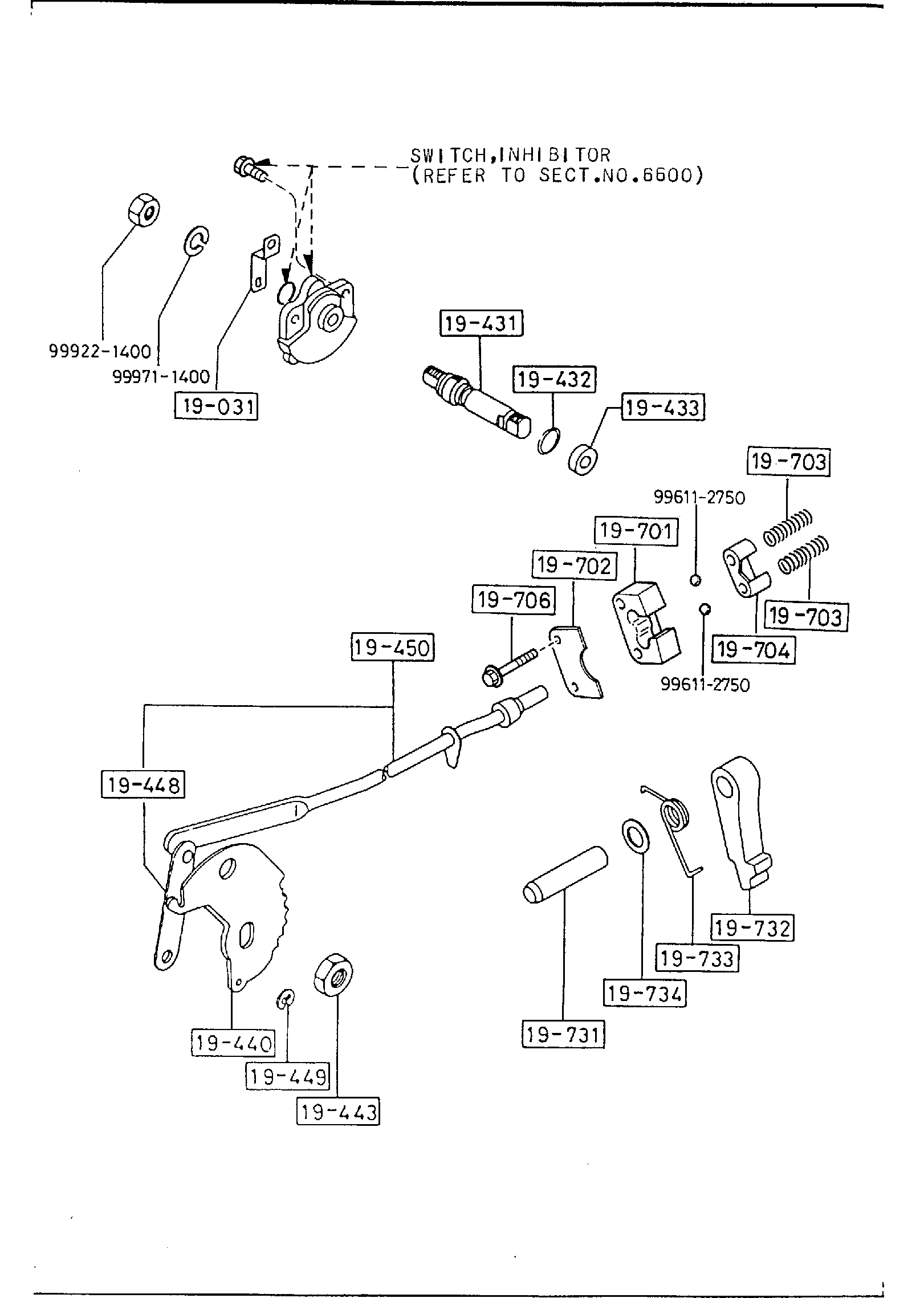 SWITCH,INHIBITOR
(REFER TO SECT.NO.6600)

99922-1400
99971-1400
19-031

19-431
19-432
19-433
19-703
99611-2750
19-701
19-702
19-706
19-703
19-704
99611-2750
19-450
19-448
19-732
19-733
19-734
19-731
19-440
19-449
19-443