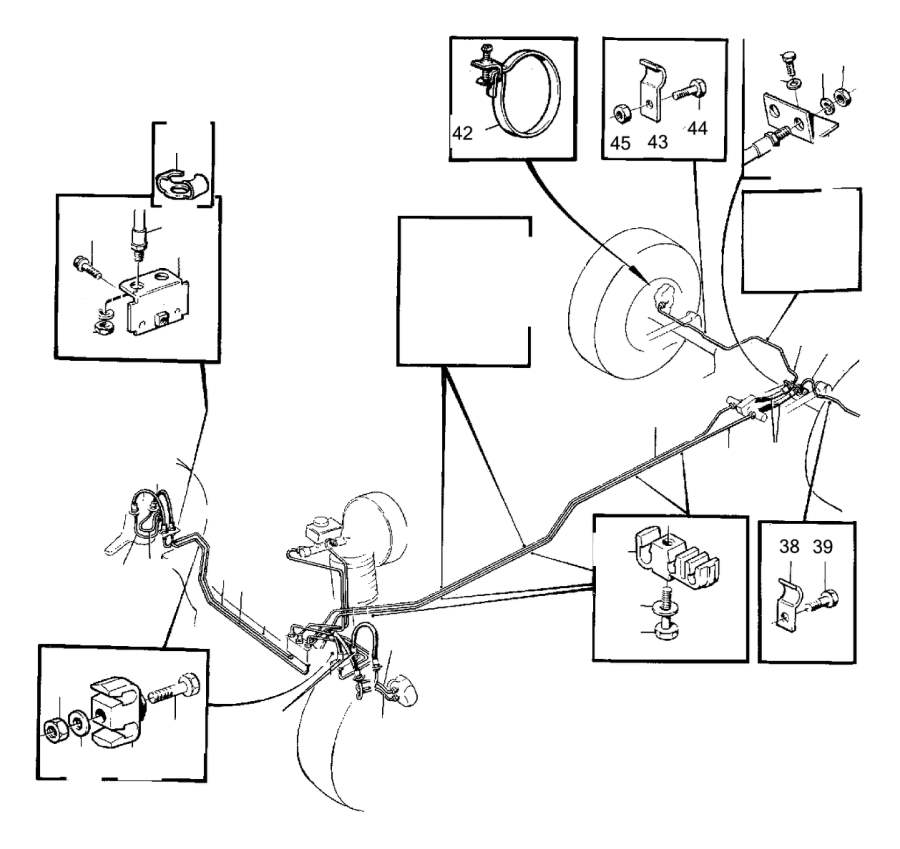 42

45 43 44

38 39