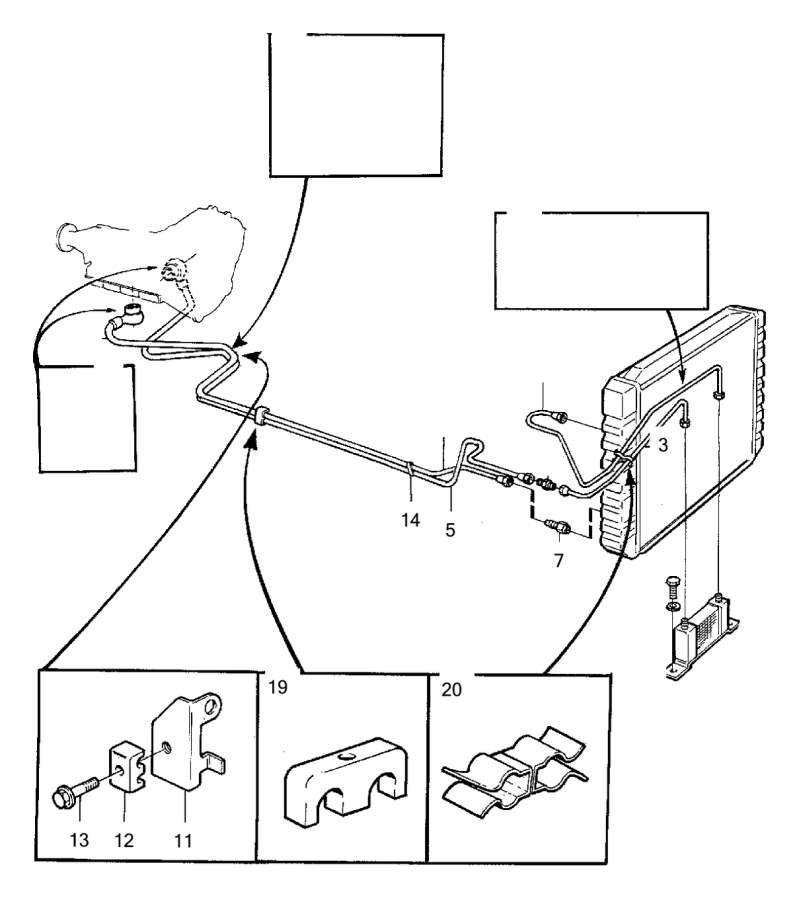 3
14
5
7
19
20
13
12
11