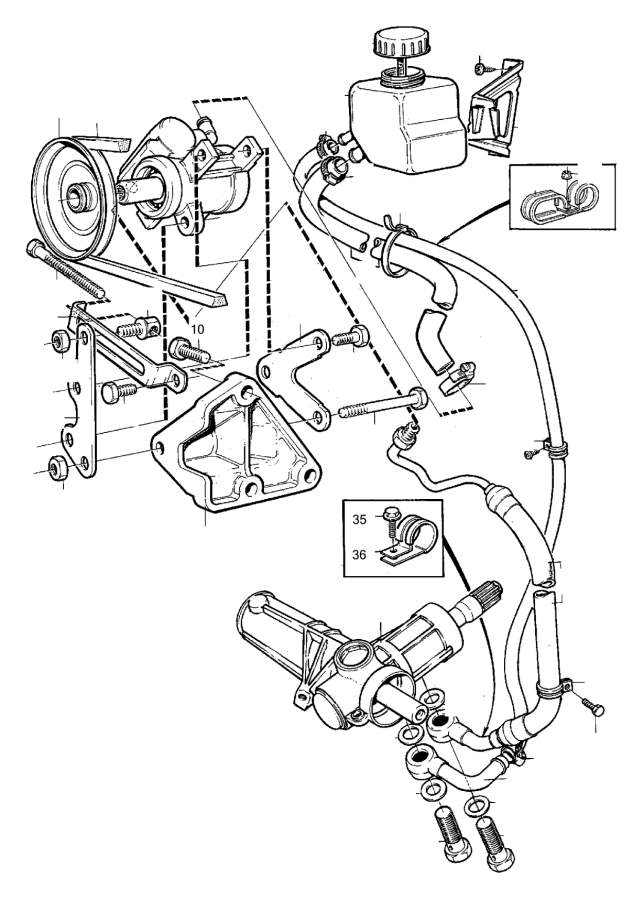 10

35

36