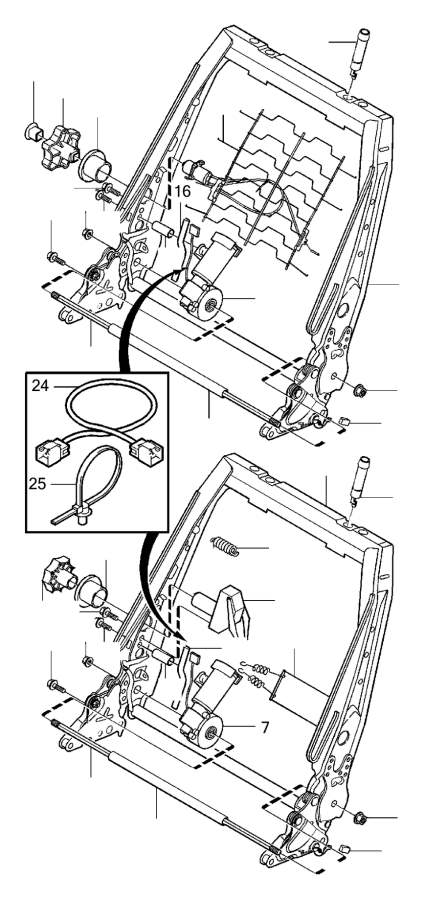 16
24
25
7