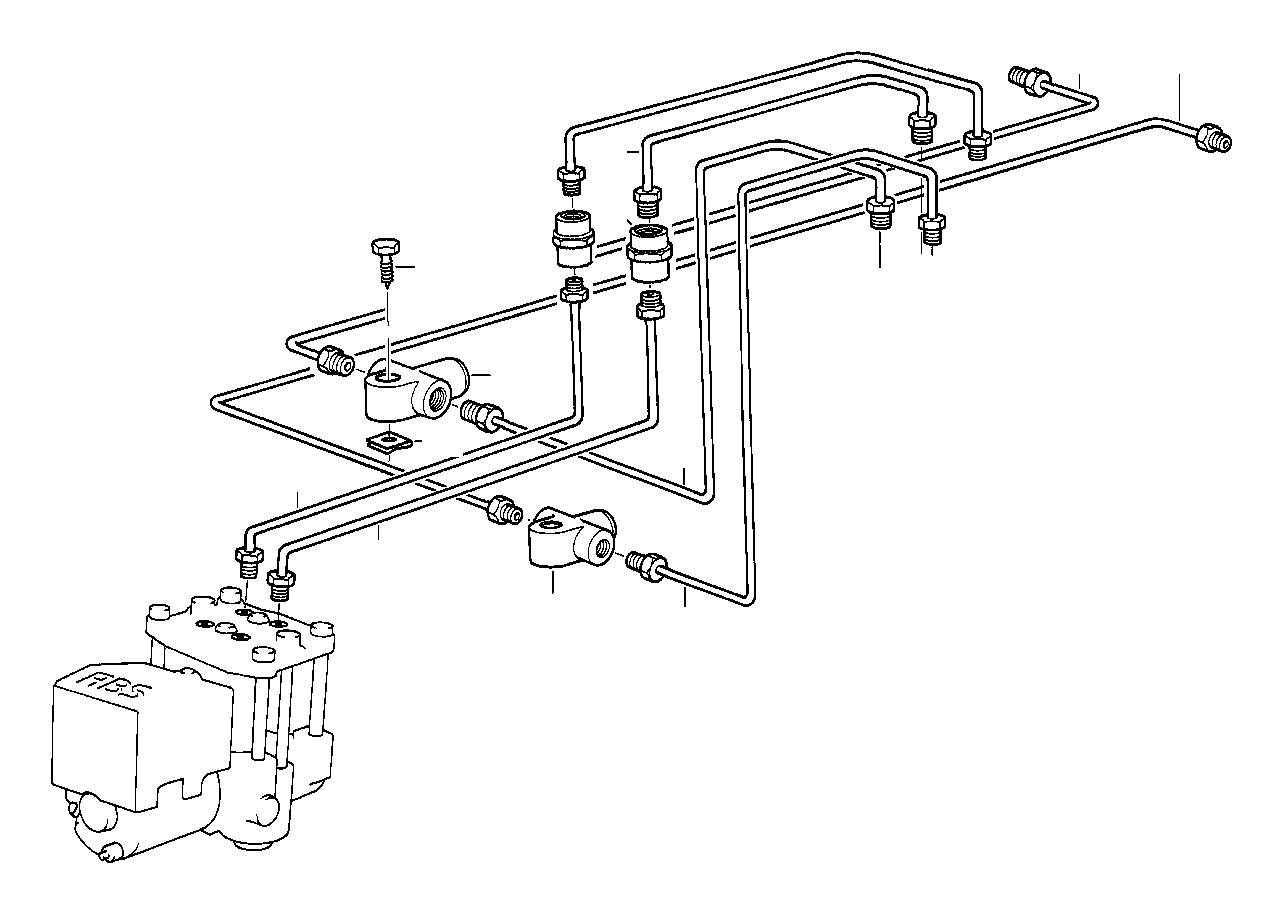 ABS