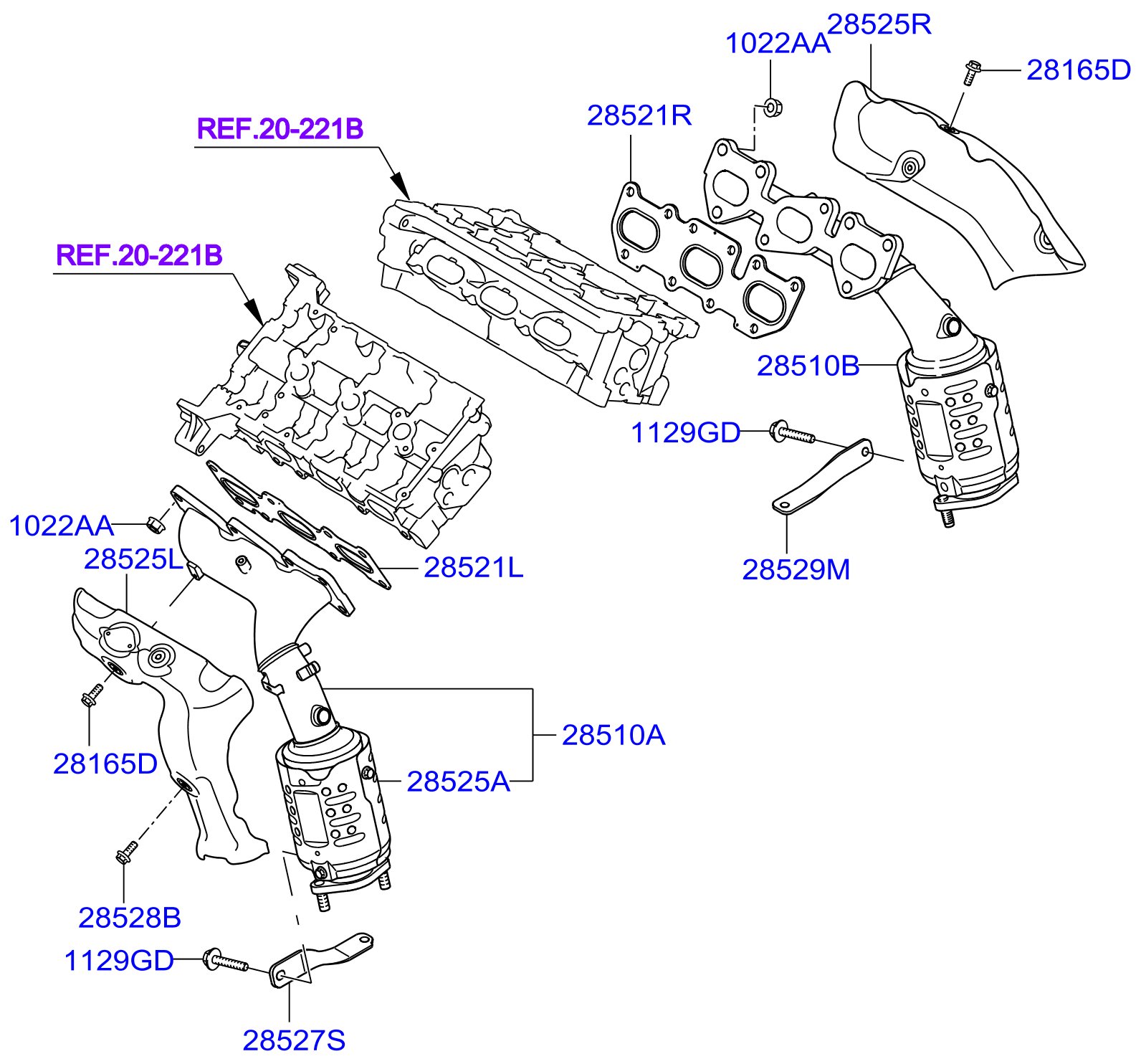 1022AA
28525R
28165D
28521R
REF.20-221B
REF.20-221B
28510B
1129GD
28529M
1022AA
28525L
28521L
28165D
28510A
28525A
28528B
1129GD
28527S