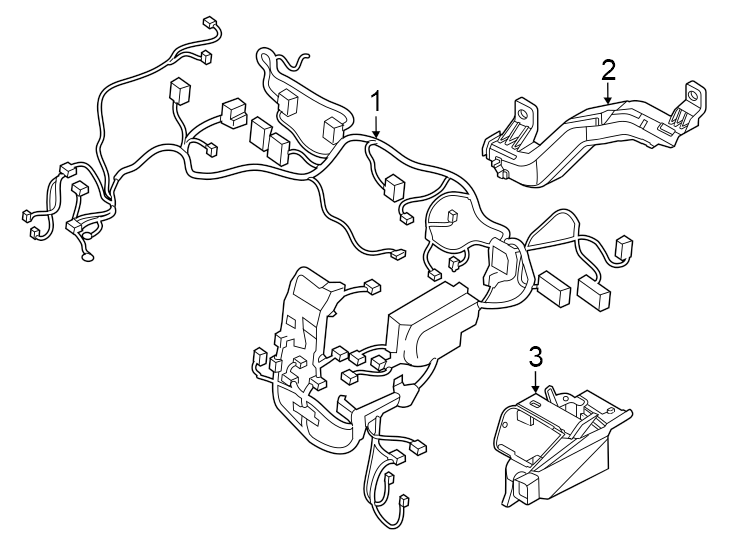 1
2
3