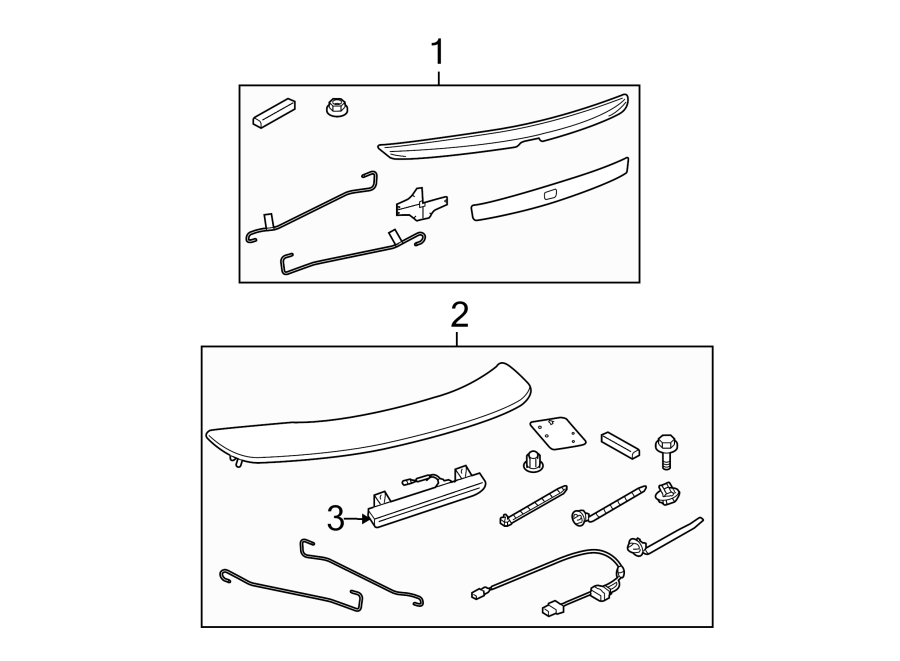 1
2
3