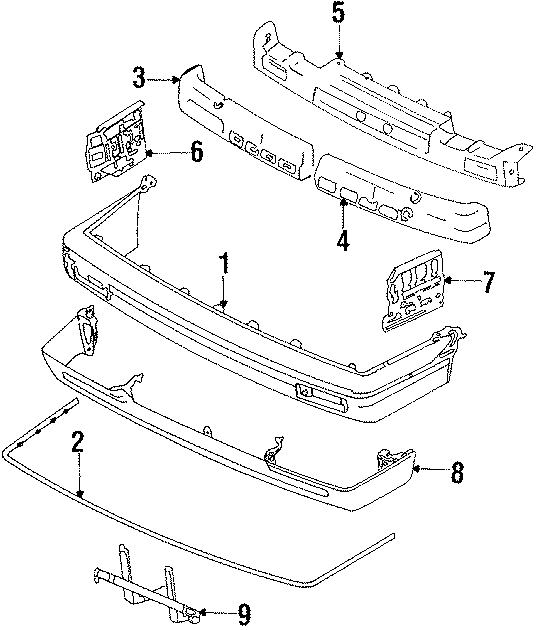 5
3
6
4
1
7
2
8
9