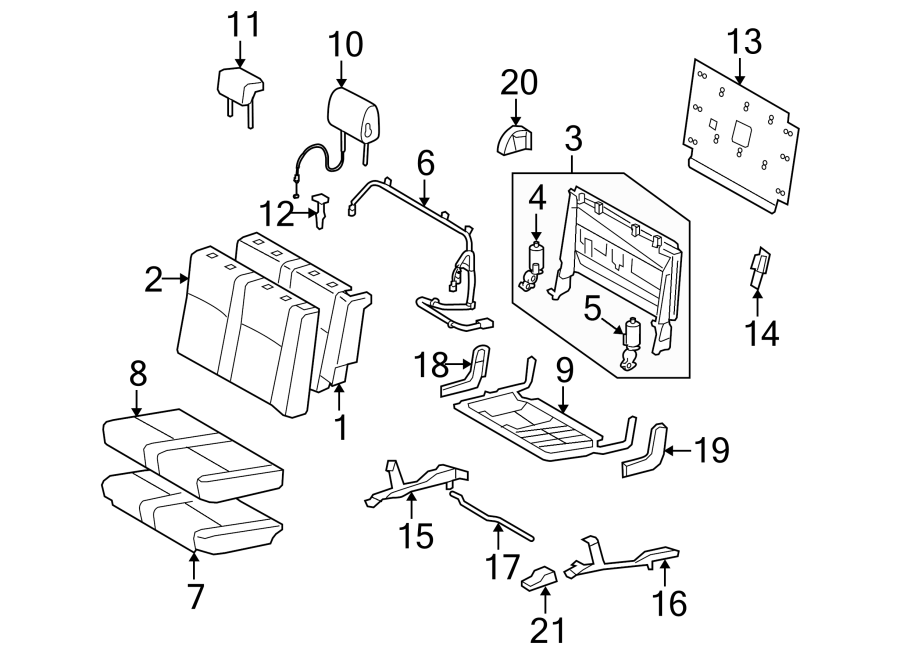 11
10
20
13
3
6
4
12
2
5
14
18
9
8
1
19
15
17
16
7
21