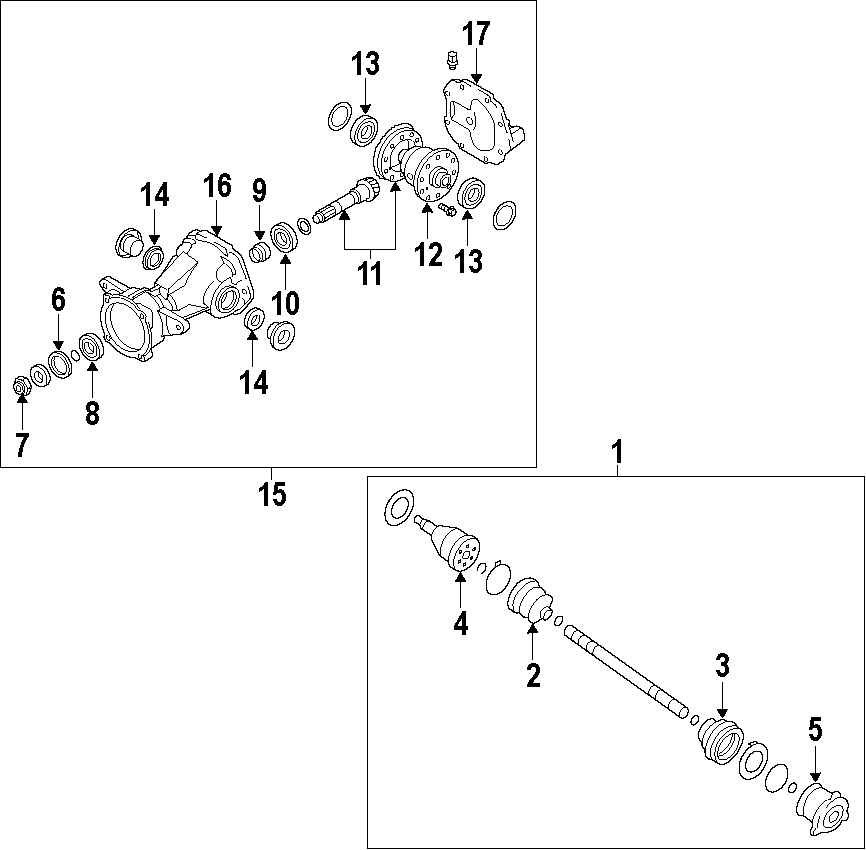 17
13
14
16
9
11
12
13
6
10
14
8
7
15
1
4
2
3
5