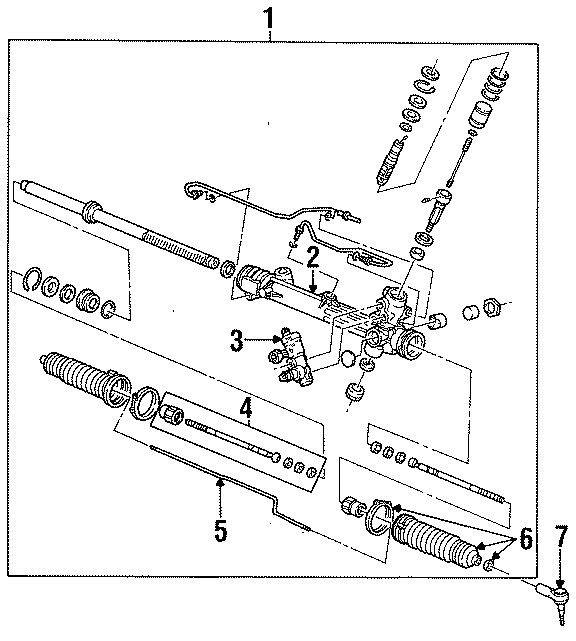 1
2
3
4
5
6
7