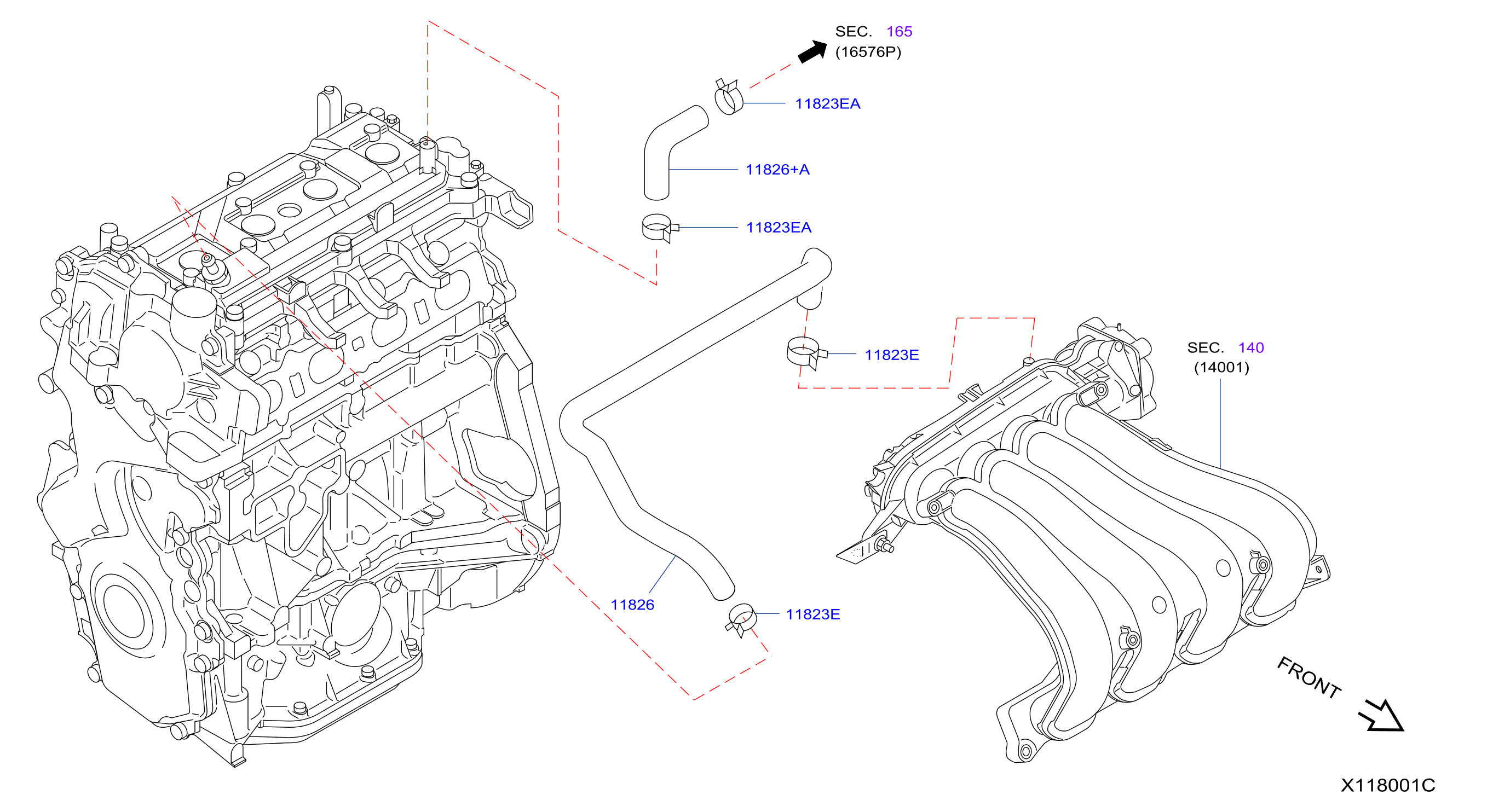 SEC. 165
(16576P)

11823EA

11826+A

11823EA

11823E

SEC. 140
(14001)

11826

11823E

FRONT

X118001C