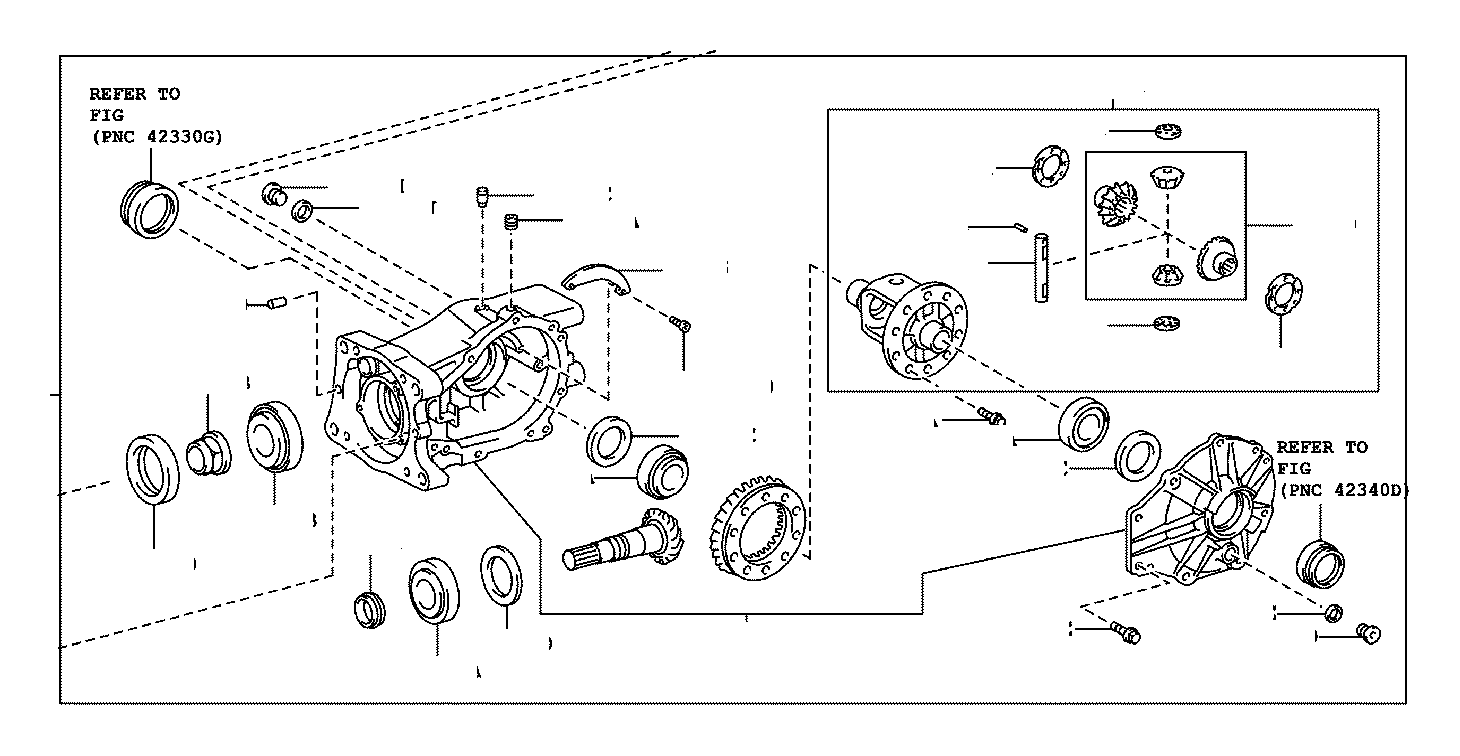 REFER TO
FIG
(PNC 42330G)

REFER TO
FIG
(PNC 42340D)