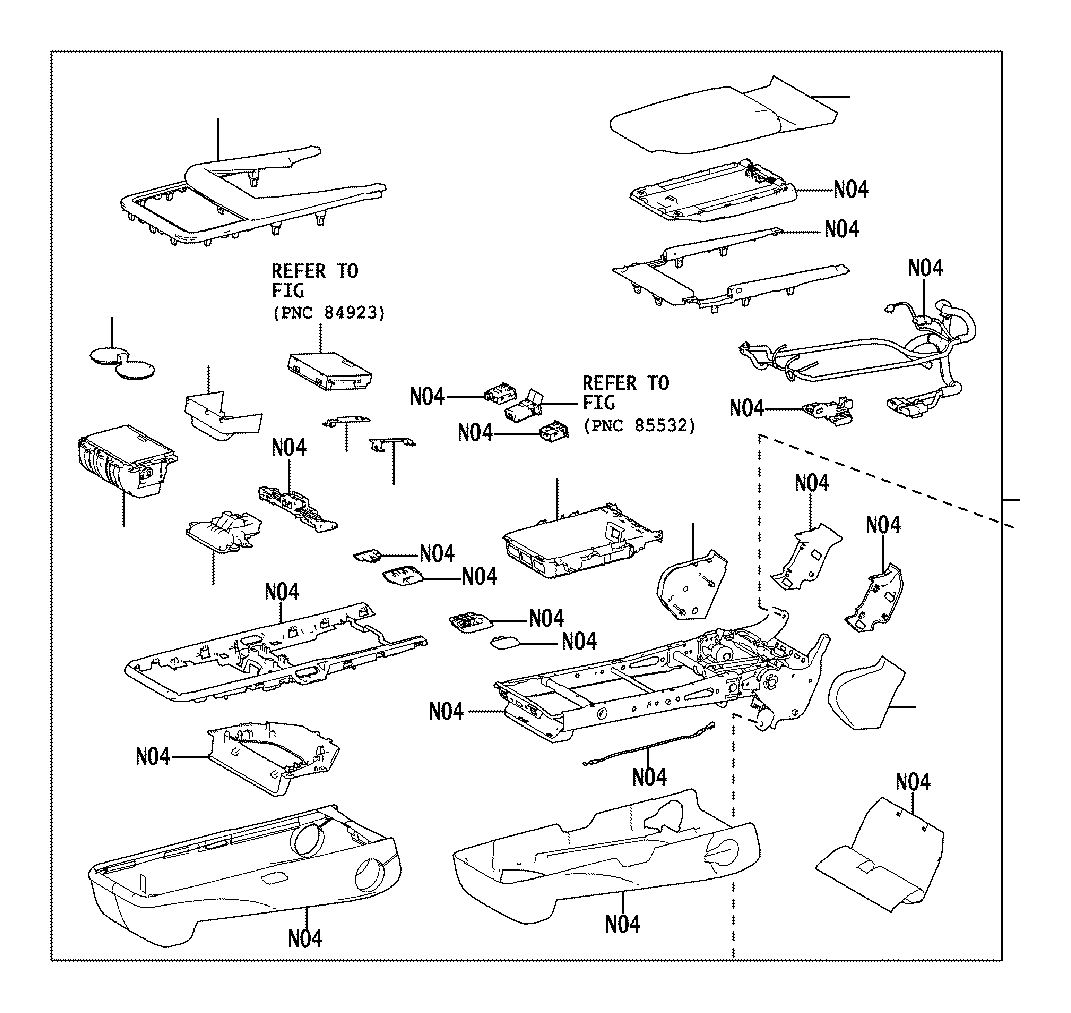 N04

N04

N04

REFER TO FIG (PNC 84923)

N04

REFER TO FIG (PNC 85532)

N04

N04

N04

N04

N04

N04

N04

N04

N04

N04

N04

N04

N04

N04

N04

N04

N04