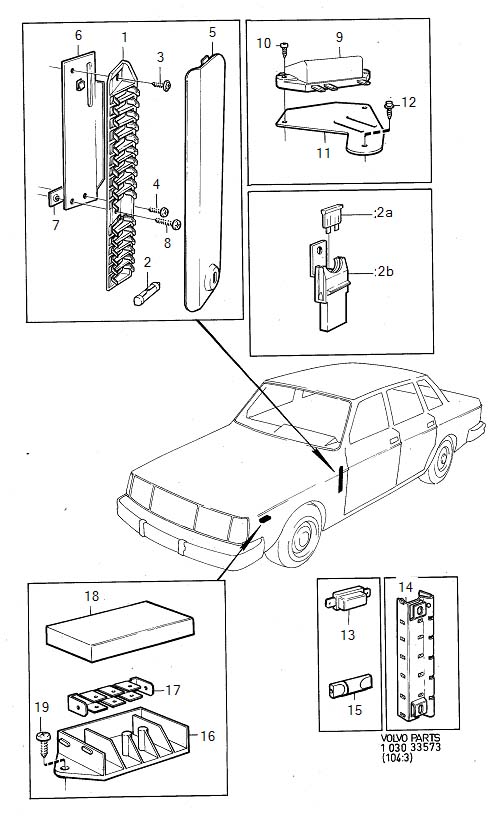 6
1
3
5
4
7
8
2
10
9
12
11
:2a
:2b
18
17
19
16
14
13
15
VOLVO PARTS
1 030 33573
(104:3)