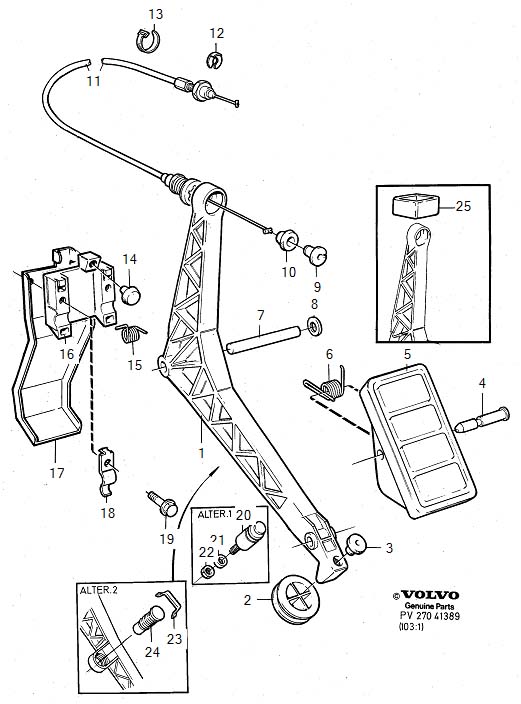 13
12
11
25
14
10
9
8
7
16
15
6
5
4
17
1
18
19
ALTER.1
20
21
22
3
2
ALTER.2
23
24
© VOLVO
Genuine Parts
PV 270 41389
(103:1)