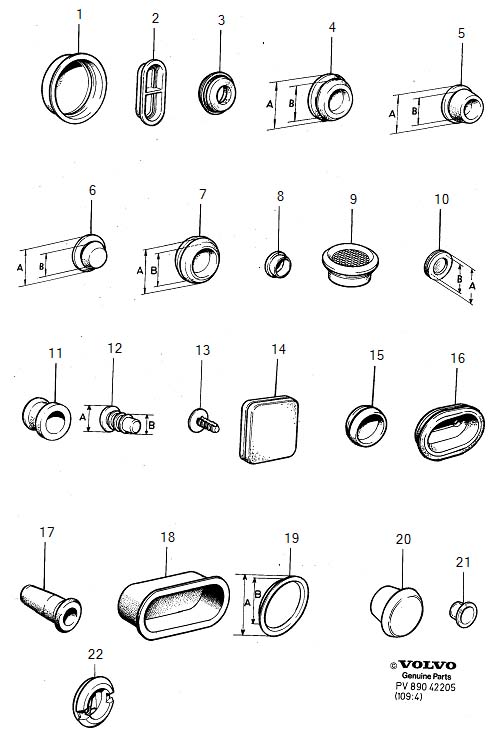 1
2
3
4
A
B
5
A
B
6
A
B
7
A
B
8
9
10
B
A
11
12
A
B
13
14
15
16
17
18
19
A
B
20
21
22
© VOLVO
Genuine Parts
PV 890 42205
(109:4)