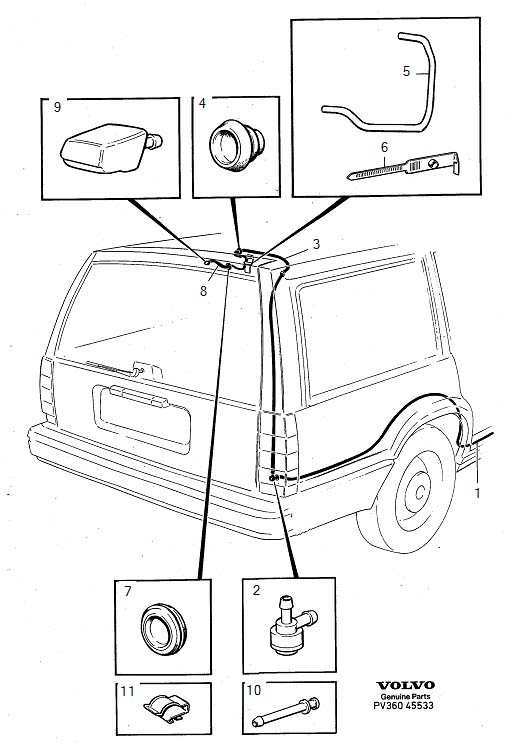 9

4

5

6

3

8

1

7

2

11

10

VOLVO
Genuine Parts
PV360 45533