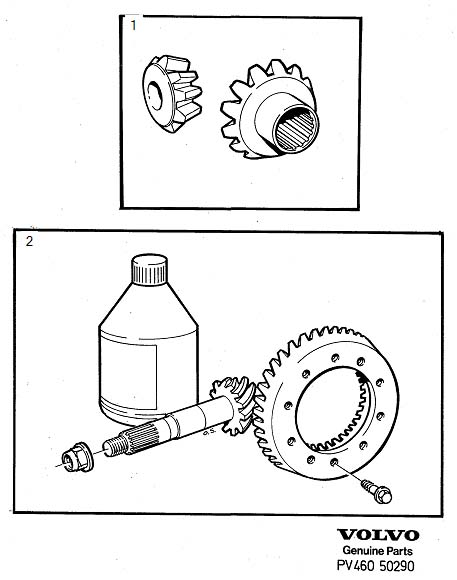 1

2

a.s.

VOLVO
Genuine Parts
PV460 50290