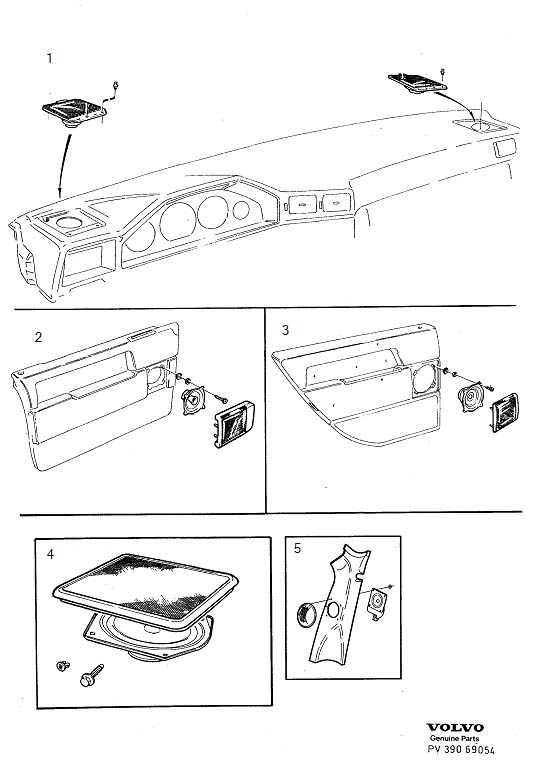 1

2

3

4

5

VOLVO
Genuine Parts
PV 390 69054