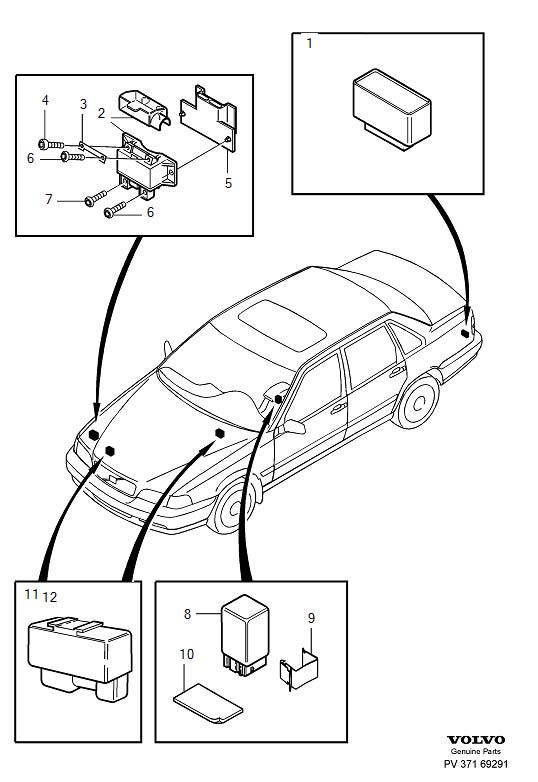 1

4
3
2
6
5
7
6

11 12

8
9
10

VOLVO
Genuine Parts
PV 371 69291