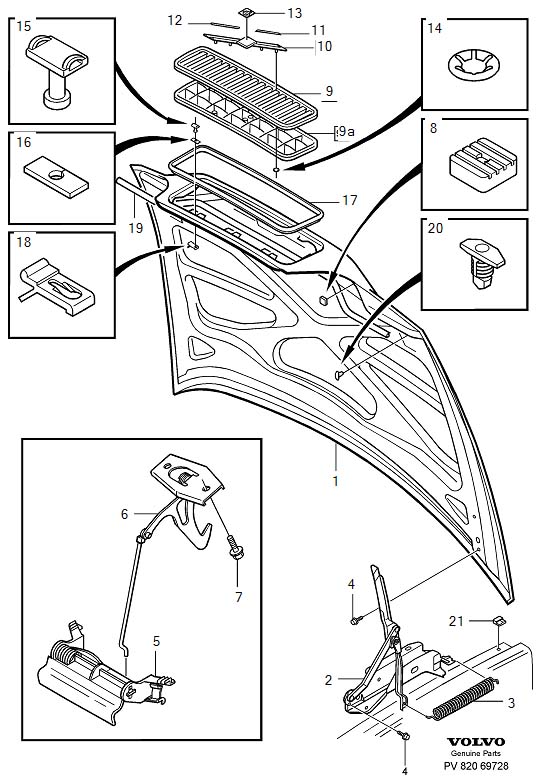 15
12
13
11
10
14
9
9a
16
8
17
19
18
20
1
6
7
5
4
21
2
3
4
VOLVO
Genuine Parts
PV 820 69728