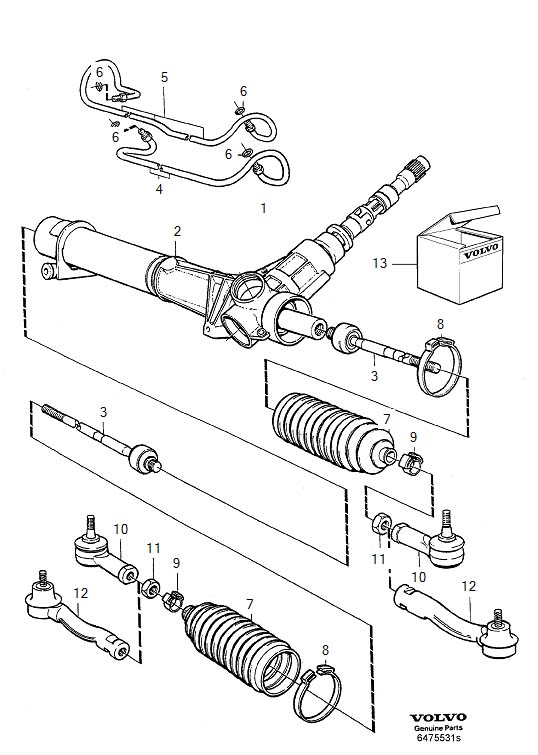 6
5
6
6
6
4
1
2
13
VOLVO
8
3
3
7
9
10
11
9
11
10
12
12
7
8
VOLVO
Genuine Parts
6475531s