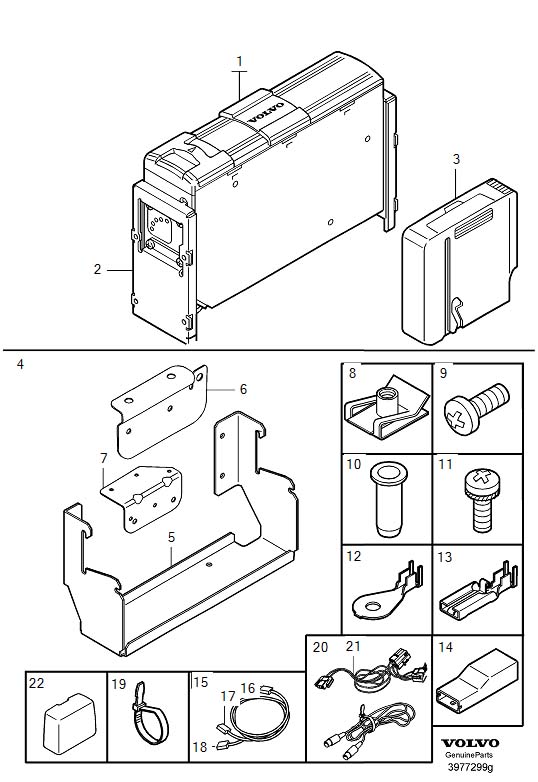 1
VOLVO
3
2
4
6
7
5
8
9
10
11
12
13
20
21
14
22
19
15
17
16
18
VOLVO
GenuineParts
3977299g